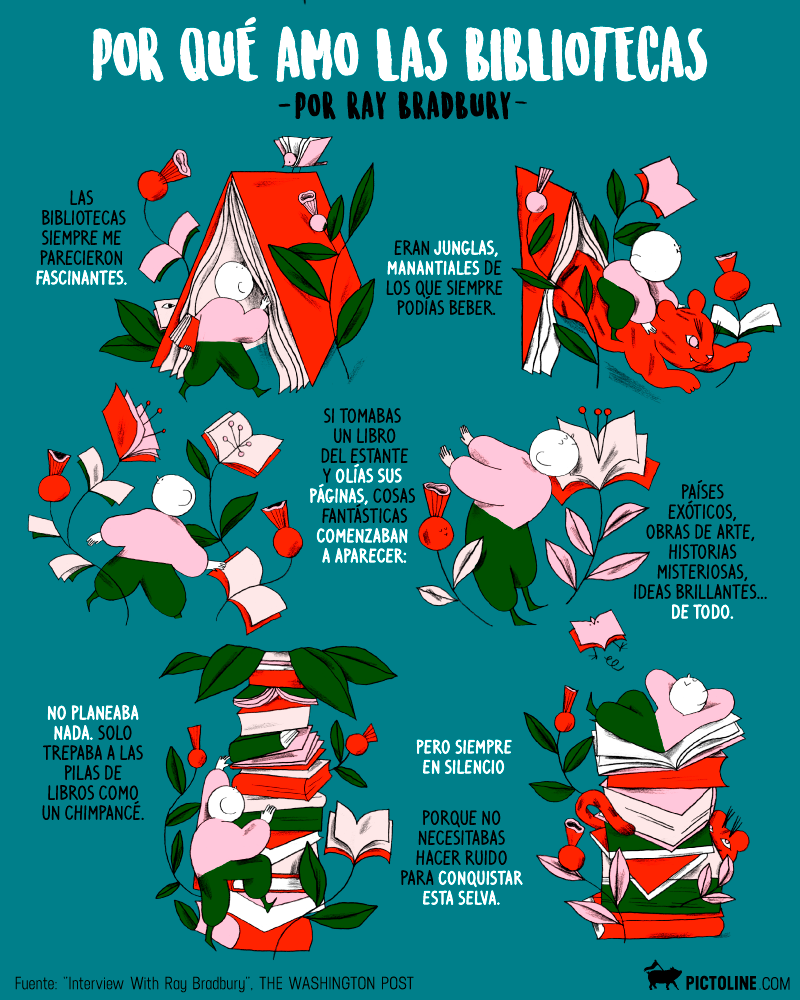 POR QUÉ AMO LAS BIBLIOTECAS
-POR RAY BRADBURY-

LAS BIBLIOTECAS SIEMPRE ME PARECIERON FASCINANTES.

ERAN JUNGLAS, MANANTIALES DE LOS QUE SIEMPRE PODÍAS BEBER.

SI TOMABAS UN LIBRO DEL ESTANTE Y OLÍAS SUS PÁGINAS, COSAS FANTÁSTICAS COMENZABAN A APARECER:

PAÍSES EXÓTICOS, OBRAS DE ARTE, HISTORIAS MISTERIOSAS, IDEAS BRILLANTES... DE TODO.

NO PLANEABA NADA. SOLO TREPABA A LAS PILAS DE LIBROS COMO UN CHIMPANCÉ.

PERO SIEMPRE EN SILENCIO

PORQUE NO NECESITABAS HACER RUIDO PARA CONQUISTAR ESTA SELVA.

Fuente: "Interview With Ray Bradbury", THE WASHINGTON POST

PICTOLINE.COM